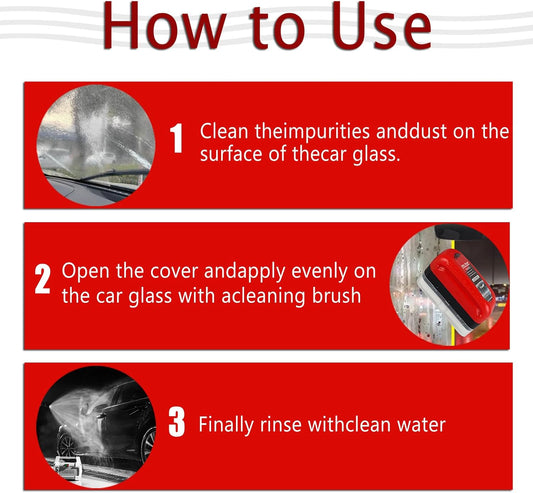 How to Use

1 Clean theimpurities anddust on the surface of thecar glass.

2 Open the cover andapply evenly on the car glass with acleaning brush

3 Finally rinse withclean water